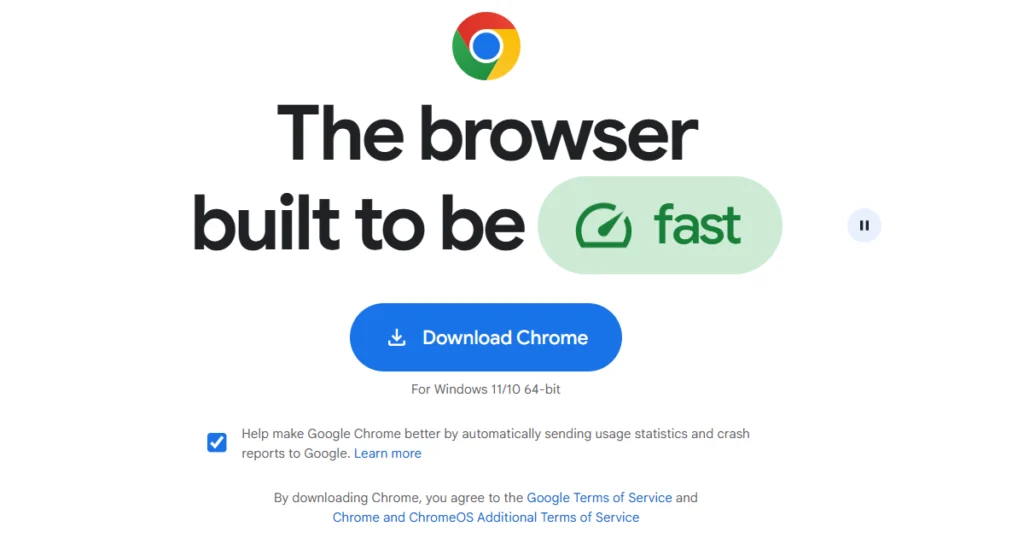 The browser built to be fast

Download Chrome

For Windows 11/10 64-bit

Help make Google Chrome better by automatically sending usage statistics and crash reports to Google. Learn more

By downloading Chrome, you agree to the Google Terms of Service and Chrome and ChromeOS Additional Terms of Service